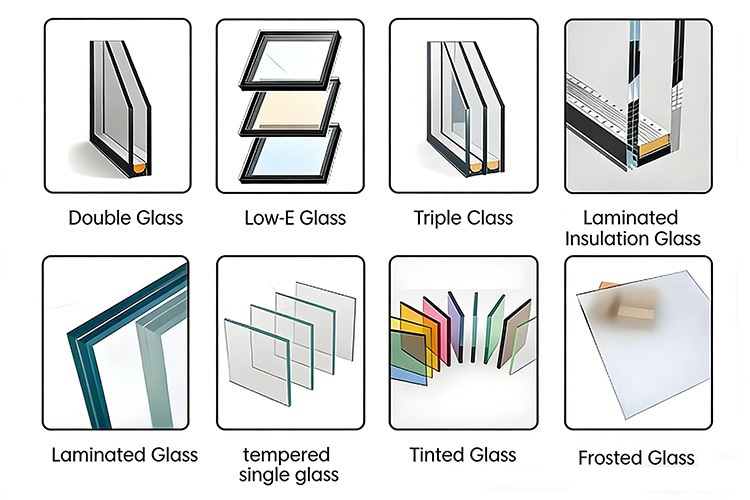 Double Glass

Low-E Glass

Triple Class

Laminated Insulation Glass

Laminated Glass

tempered single glass

Tinted Glass

Frosted Glass